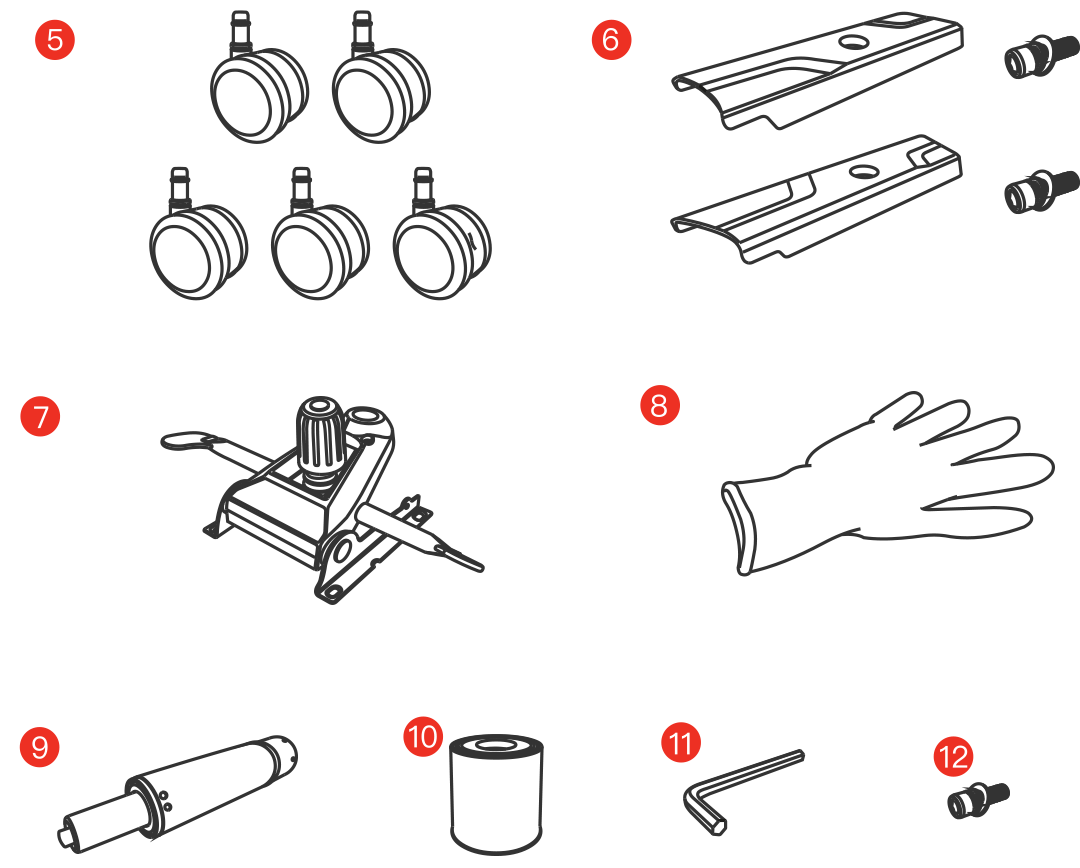 5

6

7

8

9

10

11

12